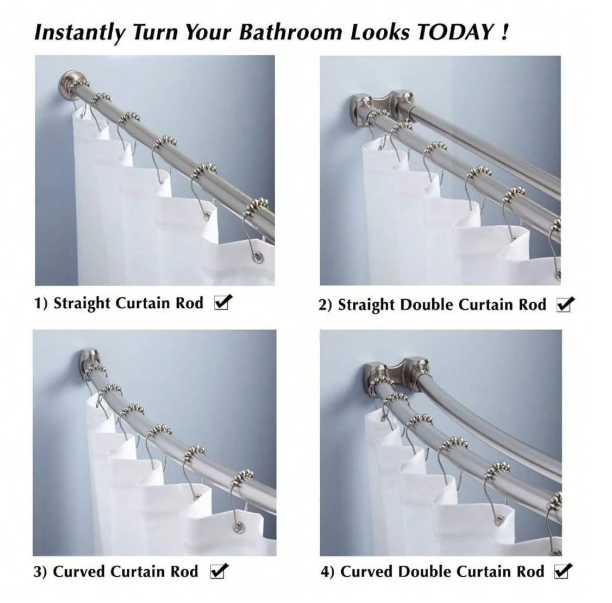 Instantly Turn Your Bathroom Looks TODAY !

1) Straight Curtain Rod ☑

2) Straight Double Curtain Rod ☑

3) Curved Curtain Rod ☑

4) Curved Double Curtain Rod ☑