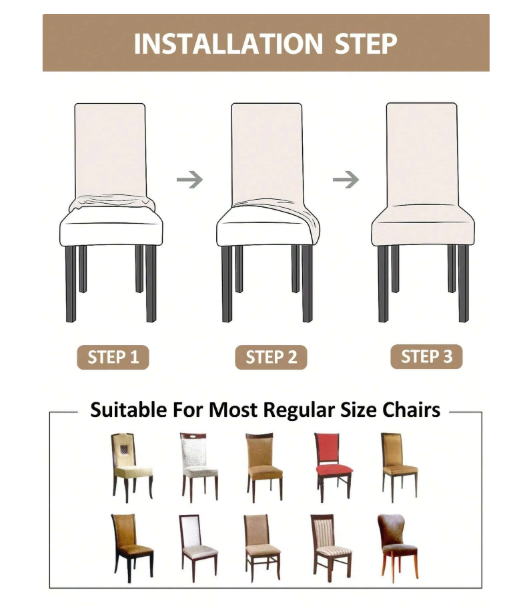 INSTALLATION STEP

STEP 1

STEP 2

STEP 3

Suitable For Most Regular Size Chairs