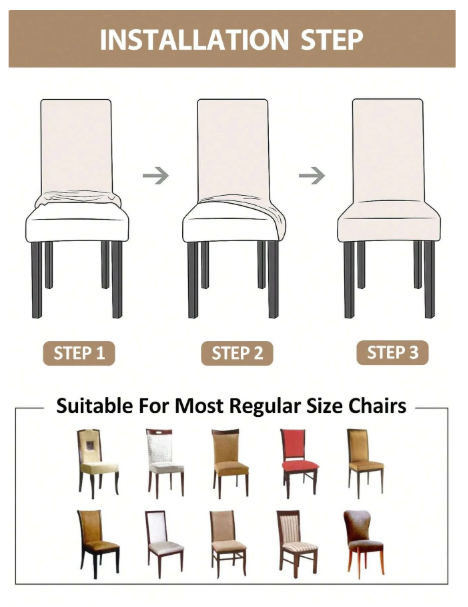 INSTALLATION STEP

STEP 1

STEP 2

STEP 3

Suitable For Most Regular Size Chairs