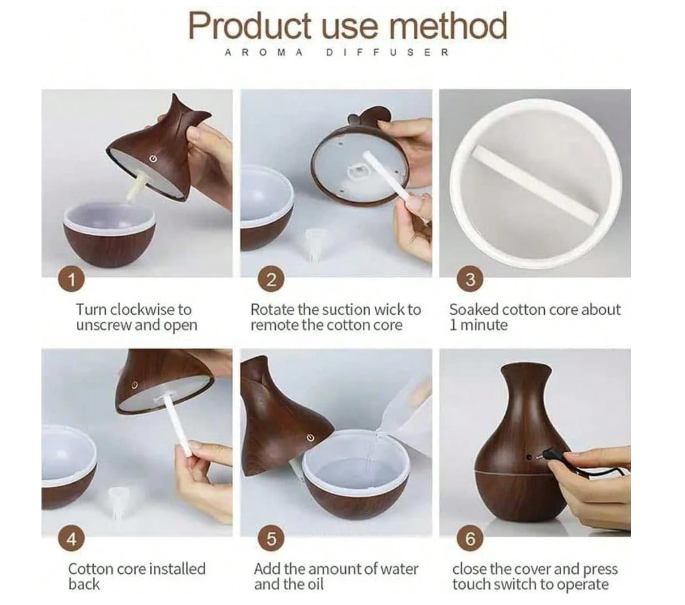 Product use method

AROMA DIFFUSER

1
Turn clockwise to unscrew and open

2
Rotate the suction wick to remote the cotton core

3
Soaked cotton core about 1 minute

4
Cotton core installed back

5
Add the amount of water and the oil

6
close the cover and press touch switch to operate